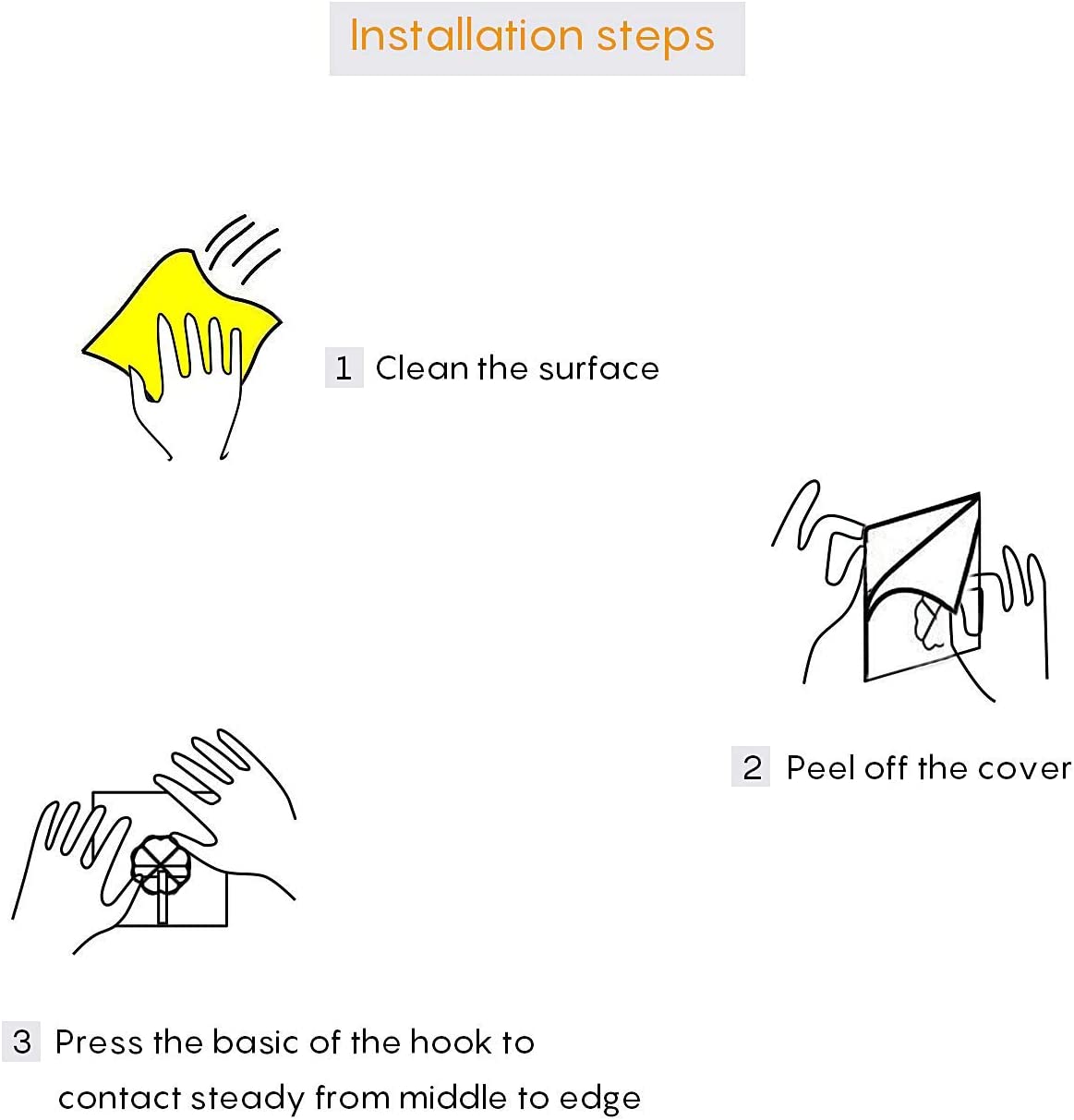 Installation steps

1 Clean the surface

2 Peel off the cover

3 Press the basic of the hook to contact steady from middle to edge