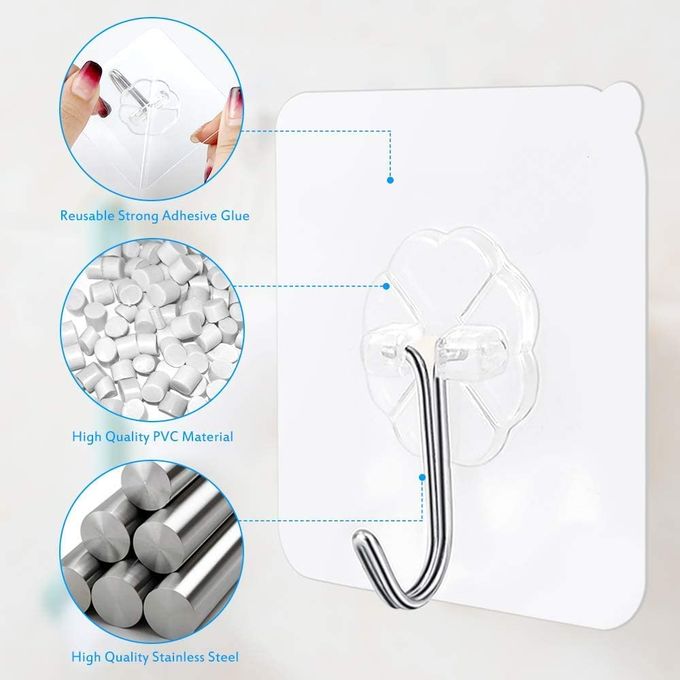 Reusable Strong Adhesive Glue

High Quality PVC Material

High Quality Stainless Steel