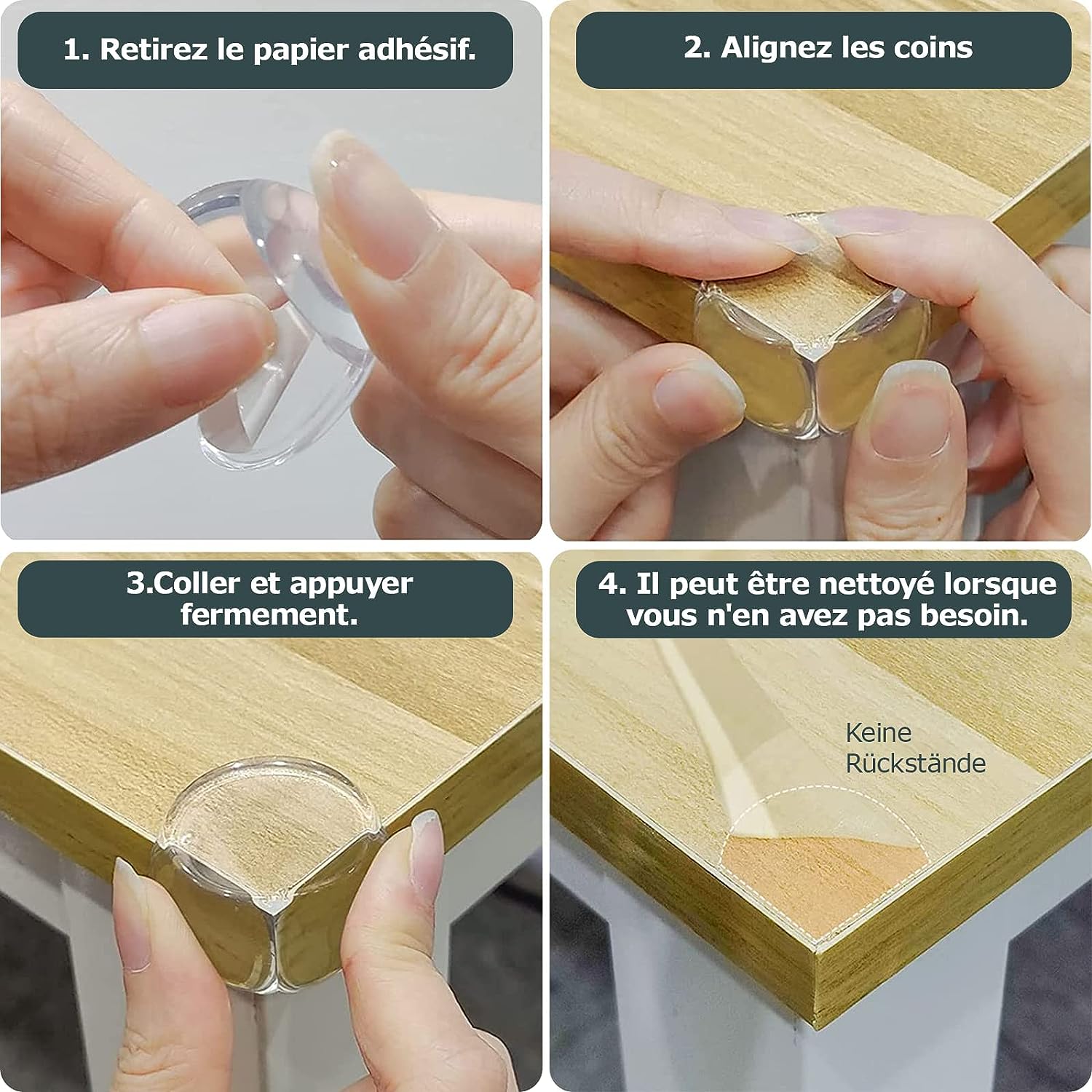 1. Retirez le papier adhésif.

2. Alignez les coins

3.Coller et appuyer fermement.

4. Il peut être nettoyé lorsque vous n'en avez pas besoin.

Keine Rückstände