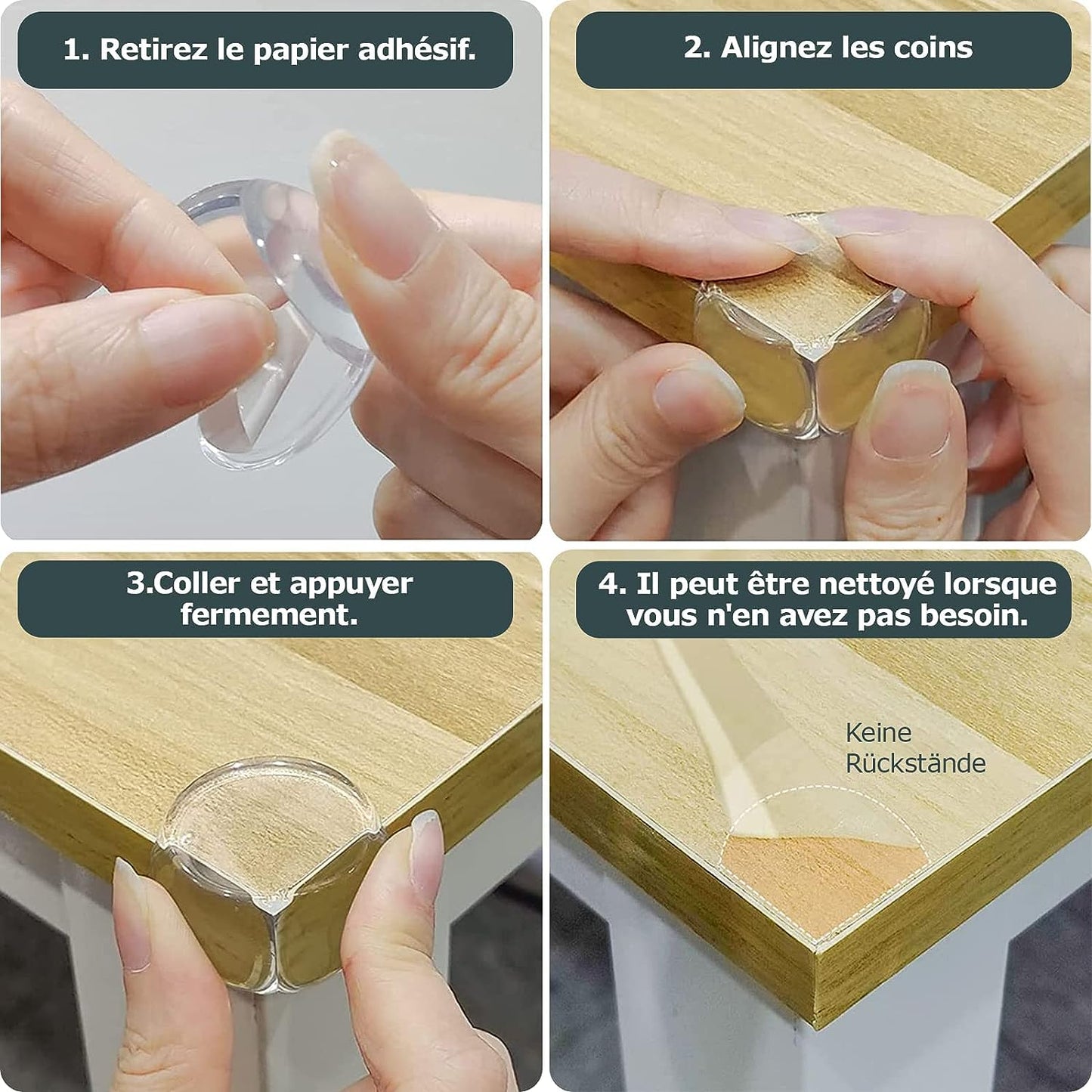 1. Retirez le papier adhésif.

2. Alignez les coins

3.Coller et appuyer fermement.

4. Il peut être nettoyé lorsque vous n'en avez pas besoin.

Keine Rückstände