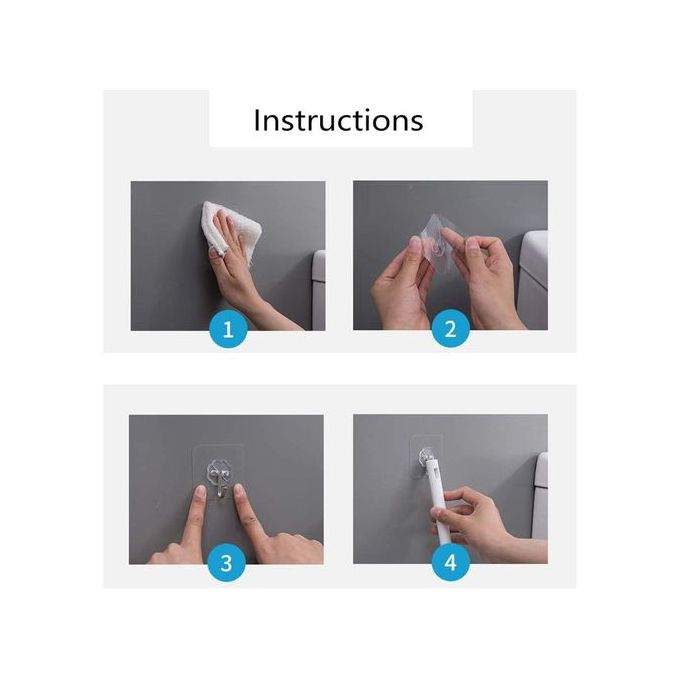 Instructions

1

2

3

4